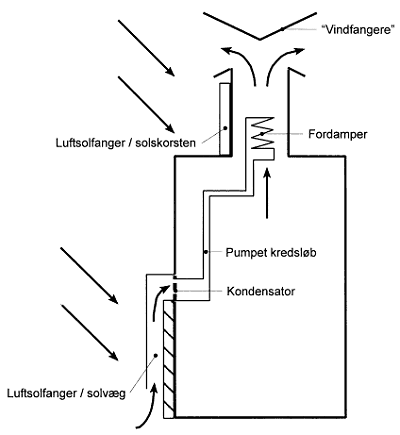 "Vindfangere"

Luftsolfanger / solskorsten

Fordamper

Pumpet kredsløb

Kondensator

Luftsolfanger / solvæg